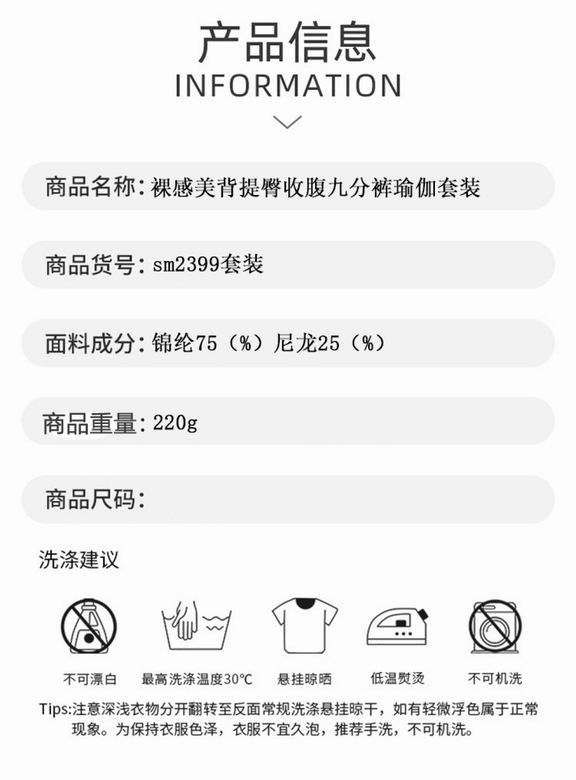 产品信息
INFORMATION

商品名称:裸感美背提臀收腹九分裤瑜伽套装

商品货号:sm2399套装

面料成分:锦纶75(%)尼龙25(%)

商品重量:220g

商品尺码:

洗涤建议

不可漂白 最高洗涤温度30℃ 悬挂晾晒 低温熨烫 不可机洗

Tips:注意深浅衣物分开翻转至反面常规洗涤悬挂晾干，如有轻微浮色属于正常现象。为保持衣服色泽，衣服不宜久泡，推荐手洗，不可机洗。